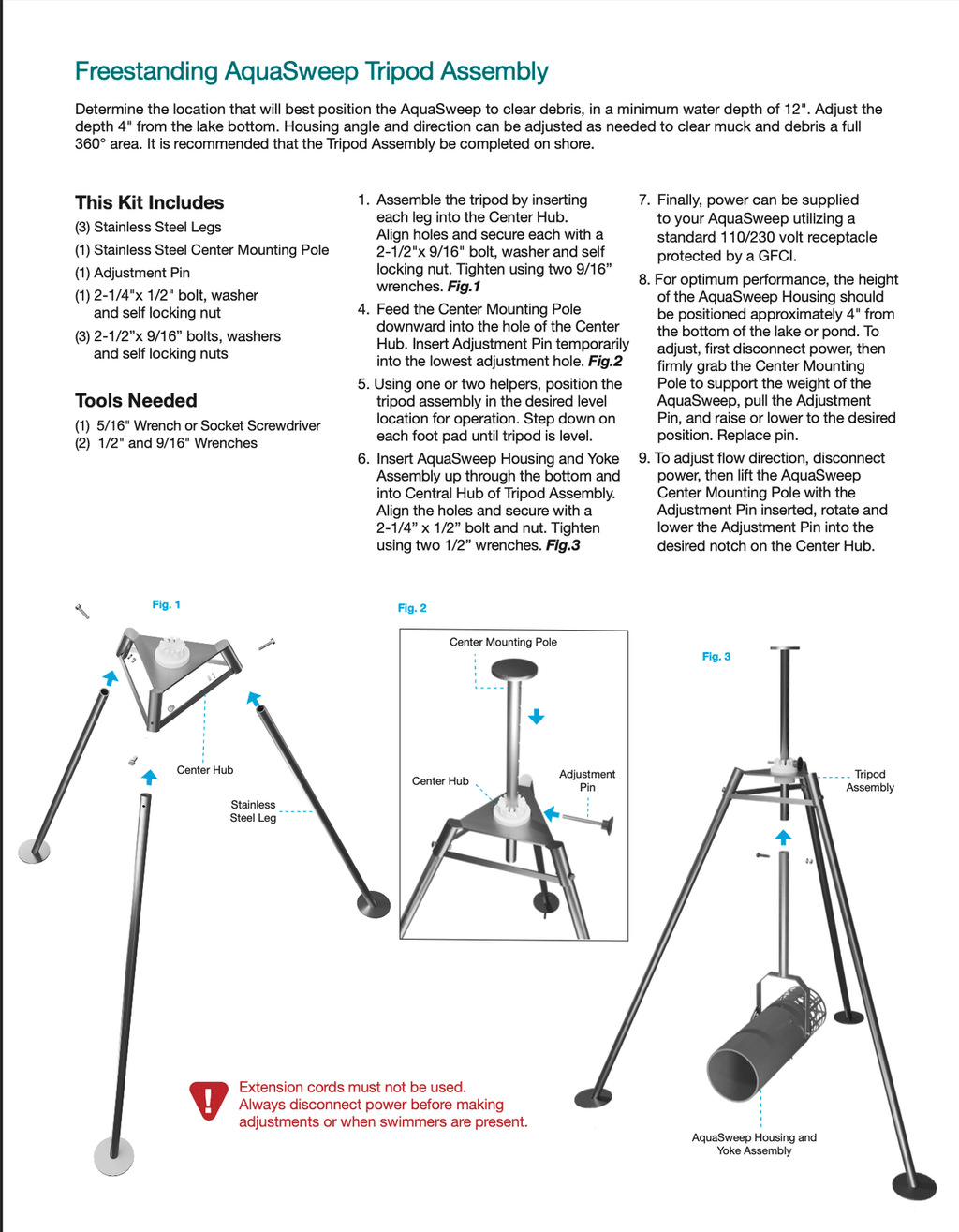 Freestanding AquaSweep Tripod Assembly

Determine the location that will best position the AquaSweep to clear debris, in a minimum water depth of 12". Adjust the depth 4" from the lake bottom. Housing angle and direction can be adjusted as needed to clear muck and debris a full 360° area. It is recommended that the Tripod Assembly be completed on shore.

This Kit Includes
(3) Stainless Steel Legs
(1) Stainless Steel Center Mounting Pole
(1) Adjustment Pin
(1) 2-1/4"x 1/2" bolt, washer and self locking nut
(3) 2-1/2"x 9/16" bolts, washers and self locking nuts

Tools Needed
(1) 5/16" Wrench or Socket Screwdriver
(2) 1/2" and 9/16" Wrenches

1. Assemble the tripod by inserting each leg into the Center Hub. Align holes and secure each with a 2-1/2"x 9/16" bolt, washer and self locking nut. Tighten using two 9/16" wrenches. Fig.1
4. Feed the Center Mounting Pole downward into the hole of the Center Hub. Insert Adjustment Pin temporarily into the lowest adjustment hole. Fig.2
5. Using one or two helpers, position the tripod assembly in the desired level location for operation. Step down on each foot pad until tripod is level.
6. Insert AquaSweep Housing and Yoke Assembly up through the bottom and into Central Hub of Tripod Assembly. Align the holes and secure with a 2-1/4" x 1/2" bolt and nut. Tighten using two 1/2" wrenches. Fig.3

7. Finally, power can be supplied to your AquaSweep utilizing a standard 110/230 volt receptacle protected by a GFCI.
8. For optimum performance, the height of the AquaSweep Housing should be positioned approximately 4" from the bottom of the lake or pond. To adjust, first disconnect power, then firmly grab the Center Mounting Pole to support the weight of the AquaSweep, pull the Adjustment Pin, and raise or lower to the desired position. Replace pin.
9. To adjust flow direction, disconnect power, then lift the AquaSweep Center Mounting Pole with the Adjustment Pin inserted, rotate and lower the Adjustment Pin into the desired notch on the Center Hub.

Fig. 1
Center Hub
Stainless Steel Leg

Fig. 2
Center Mounting Pole
Center Hub
Adjustment Pin

Fig. 3
Tripod Assembly
AquaSweep Housing and Yoke Assembly

Extension cords must not be used. Always disconnect power before making adjustments or when swimmers are present.